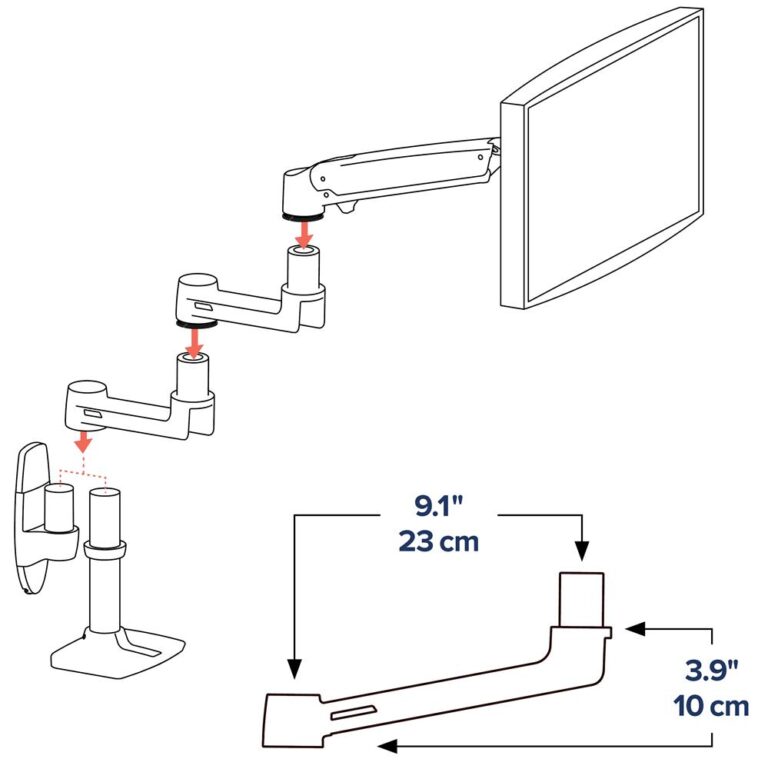 9.1"
23 cm

3.9"
10 cm